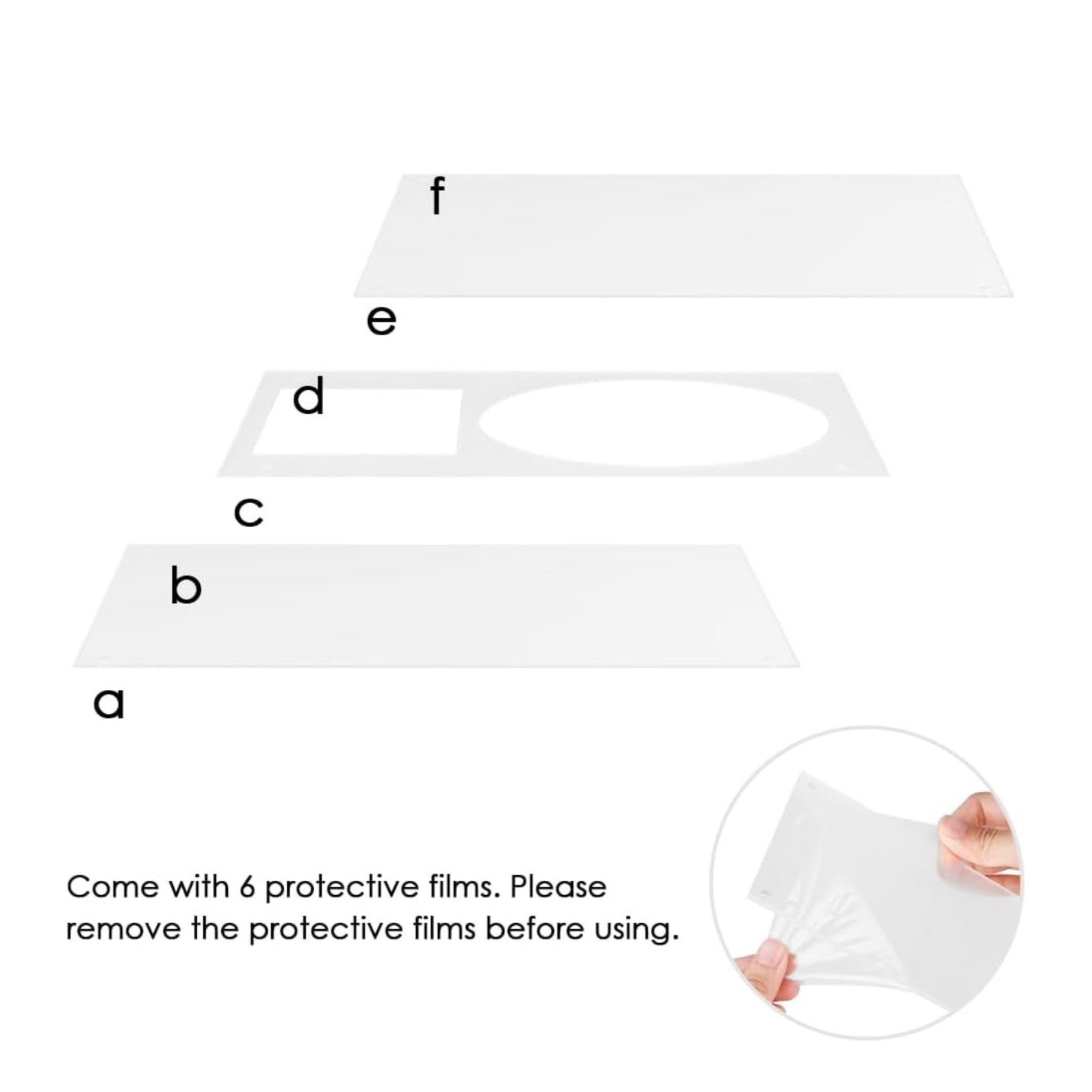 f

e

d

c

b

a

Come with 6 protective films. Please remove the protective films before using.